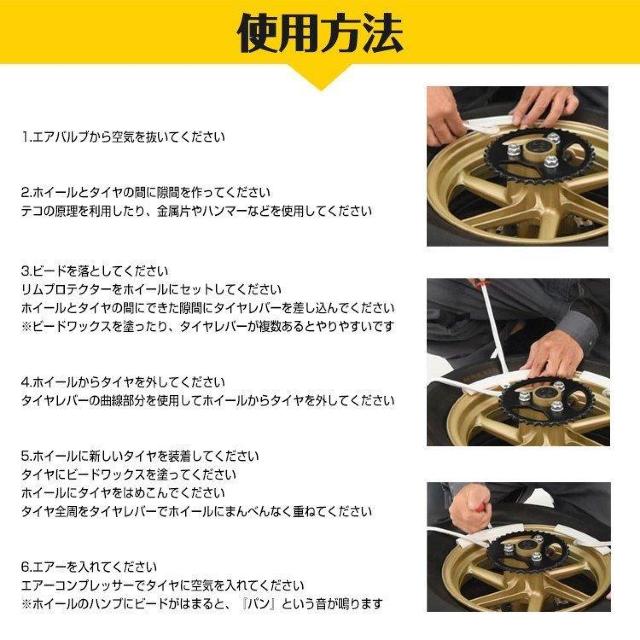 使用方法

1.エアバルブから空気を抜いてください

2.ホイールとタイヤの間に隙間を作ってください
テコの原理を利用したり、金属片やハンマーなどを使用してください

3.ビードを落としてください
リムプロテクターをホイールにセットしてください
ホイールとタイヤの間にできた隙間にタイヤレバーを差し込んでください
※ビードワックスを塗ったり、タイヤレバーが複数あるとやりやすいです

4.ホイールからタイヤを外してください
タイヤレバーの曲線部分を使用してホイールからタイヤを外してください

5.ホイールに新しいタイヤを装着してください
タイヤにビードワックスを塗ってください
ホイールにタイヤをはめこんでください
タイヤ全周をタイヤレバーでホイールにまんべんなく重ねてください

6.エアーを入れてください
エアーコンプレッサーでタイヤに空気を入れてください
※ホイールのハンプにビードがはまると、『パン』という音が鳴ります