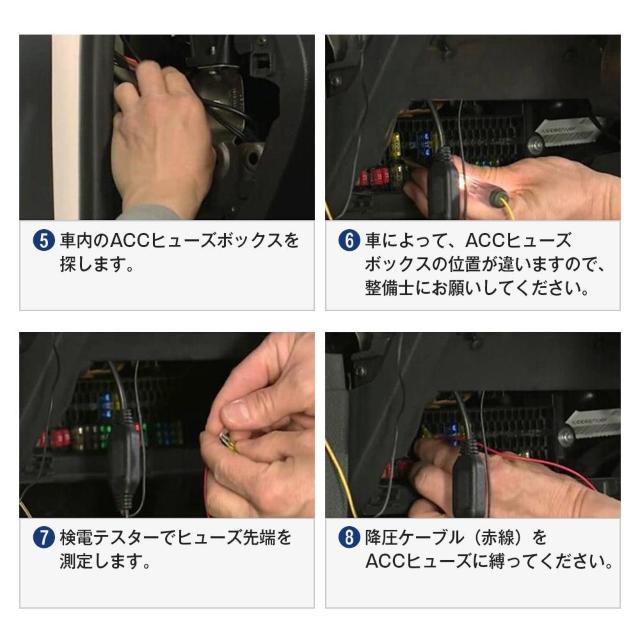 5 車内のACCヒューズボックスを探します。

6 車によって、ACCヒューズボックスの位置が違いますので、整備士にお願いしてください。

7 検電テスターでヒューズ先端を測定します。

8 降圧ケーブル（赤線）をACCヒューズに縛ってください。