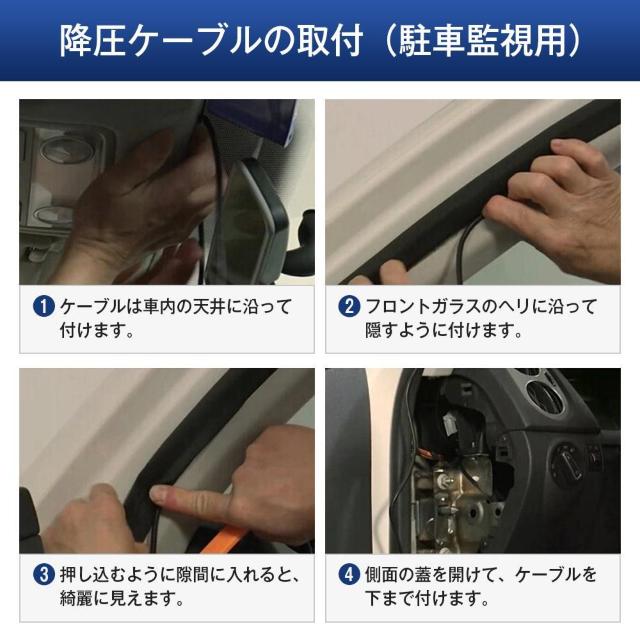 降圧ケーブルの取付（駐車監視用）

1 ケーブルは車内の天井に沿って付けます。

2 フロントガラスのヘリに沿って隠すように付けます。

3 押し込むように隙間に入れると、綺麗に見えます。

4 側面の蓋を開けて、ケーブルを下まで付けます。