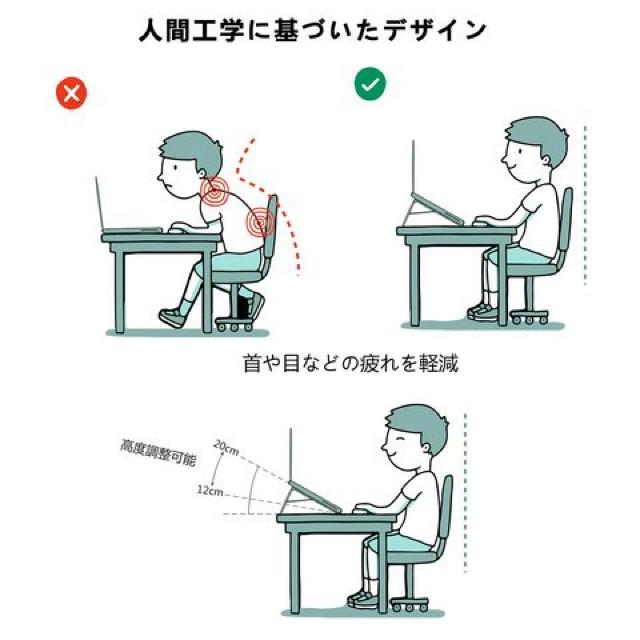 人間工学に基づいたデザイン

首や目などの疲れを軽減

高度調整可能

20cm

12cm