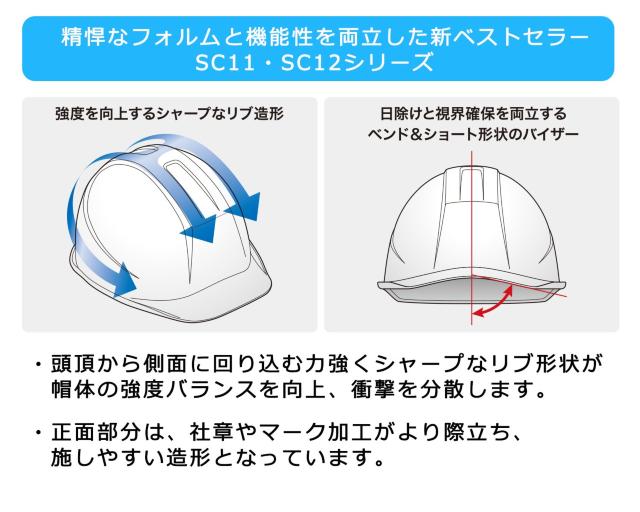 精悍なフォルムと機能性を両立した新ベストセラー
SC11・SC12シリーズ

強度を向上するシャープなリブ造形

日除けと視界確保を両立する
ベンド＆ショート形状のバイザー

・頭頂から側面に回り込む力強くシャープなリブ形状が帽体の強度バランスを向上、衝撃を分散します。

・正面部分は、社章やマーク加工がより際立ち、施しやすい造形となっています。