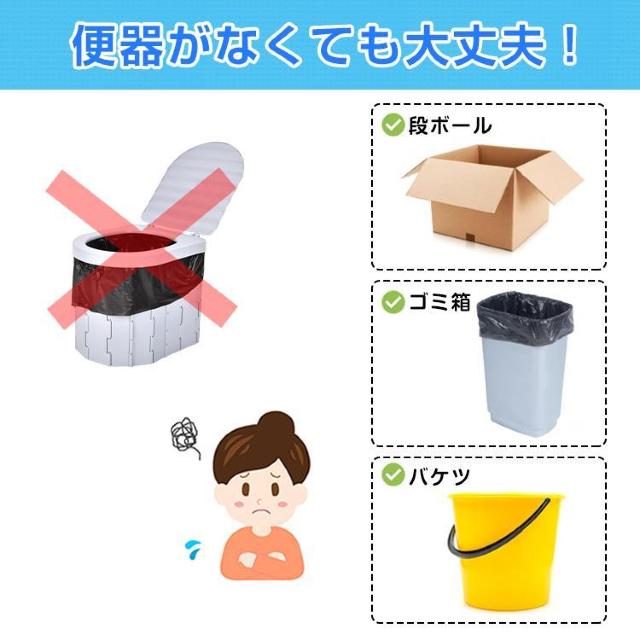 便器がなくても大丈夫！

段ボール

ゴミ箱

バケツ