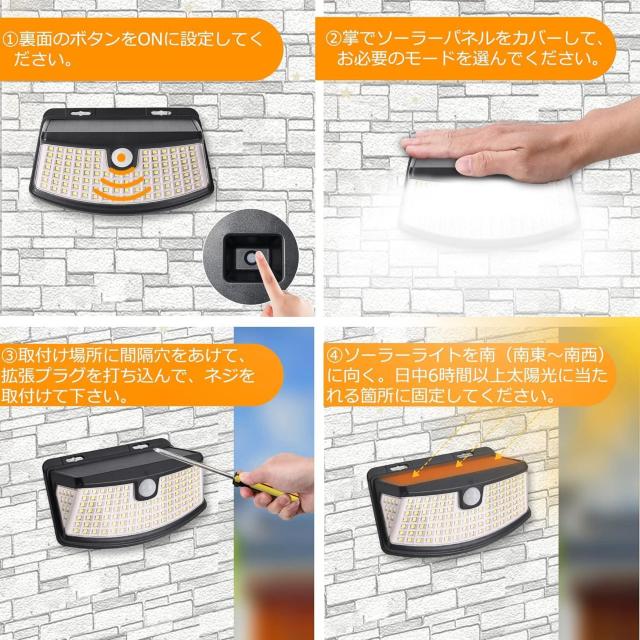 ①裏面のボタンをONに設定してください。

②掌でソーラーパネルをカバーして、お必要のモードを選んでください。

③取付け場所に間隔穴をあけて、拡張プラグを打ち込んで、ネジを取付けて下さい。

④ソーラーライトを南（南東～南西）に向く。日中6時間以上太陽光に当たれる箇所に固定してください。