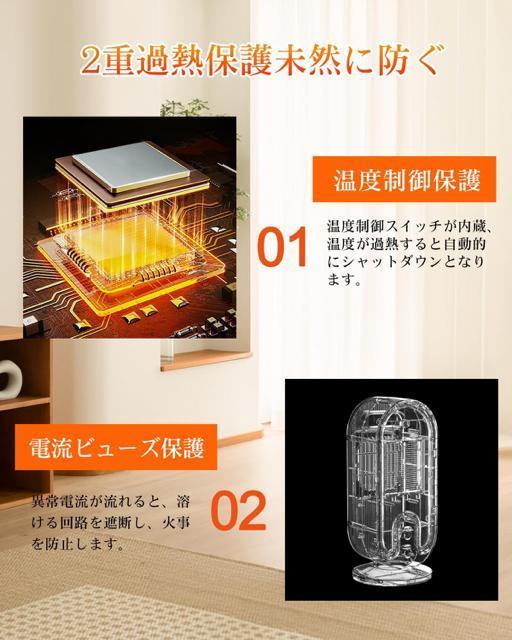 2重過熱保護未然に防ぐ

温度制御保護

01

温度制御スイッチが内蔵、温度が過熱すると自動的にシャットダウンとなります。

電流ビューズ保護

02

異常電流が流れると、溶ける回路を遮断し、火事を防止します。