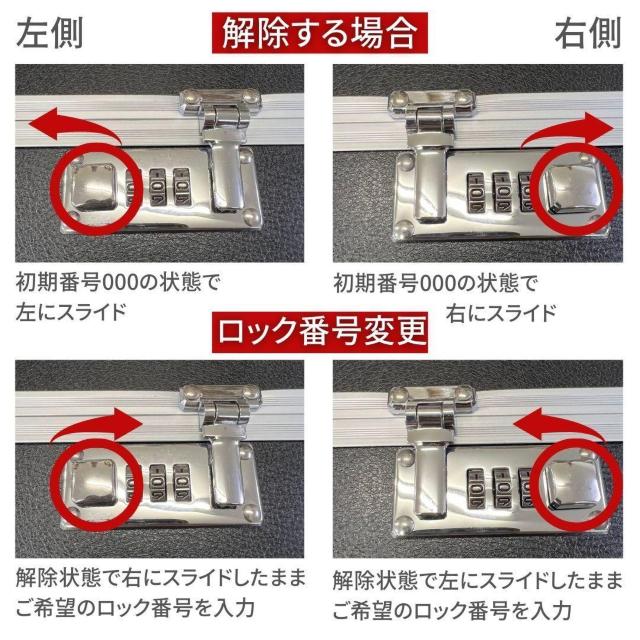 左側

解除する場合

右側

初期番号000の状態で
左にスライド

初期番号000の状態で
右にスライド

ロック番号変更

解除状態で右にスライドしたまま
ご希望のロック番号を入力

解除状態で左にスライドしたまま
ご希望のロック番号を入力