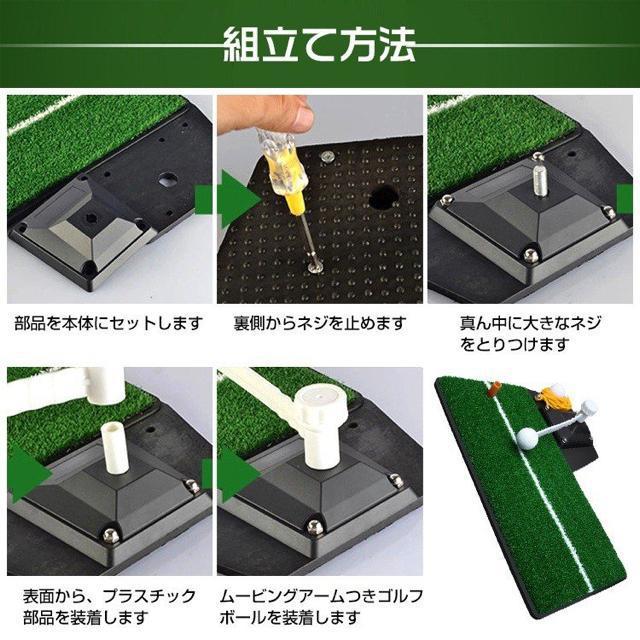 組立て方法

部品を本体にセットします

裏側からネジを止めます

真ん中に大きなネジをとりつけます

表面から、プラスチック部品を装着します

ムービングアームつきゴルフボールを装着します