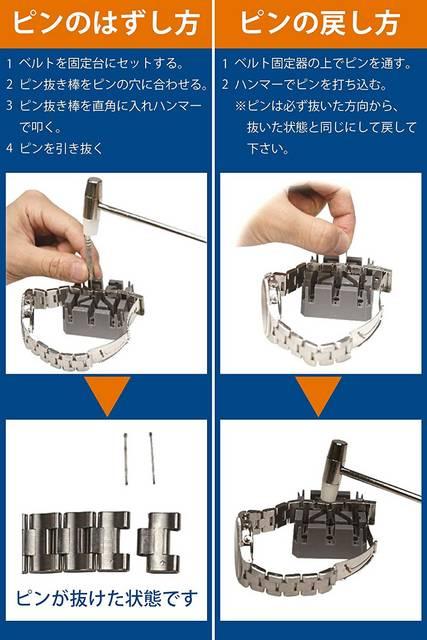 ピンのはずし方

1 ベルトを固定台にセットする。
2 ピン抜き棒をピンの穴に合わせる。
3 ピン抜き棒を直角に入れハンマーで叩く。
4 ピンを引き抜く

ピンが抜けた状態です

ピンの戻し方

1 ベルト固定器の上でピンを通す。
2 ハンマーでピンを打ち込む。
※ピンは必ず抜いた方向から、抜いた状態と同じにして戻して下さい。