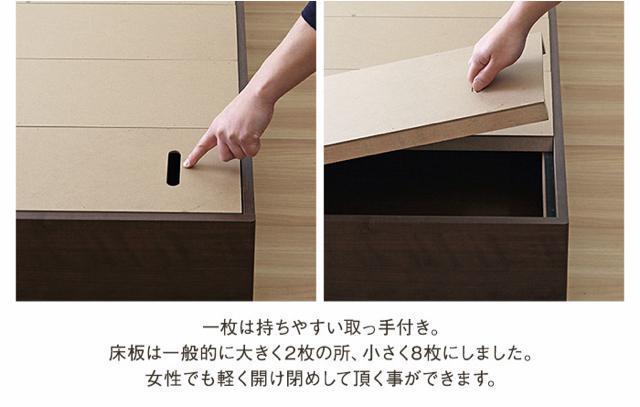 一枚は持ちやすい取っ手付き。
床板は一般的に大きく2枚の所、小さく8枚にしました。
女性でも軽く開け閉めして頂く事ができます。