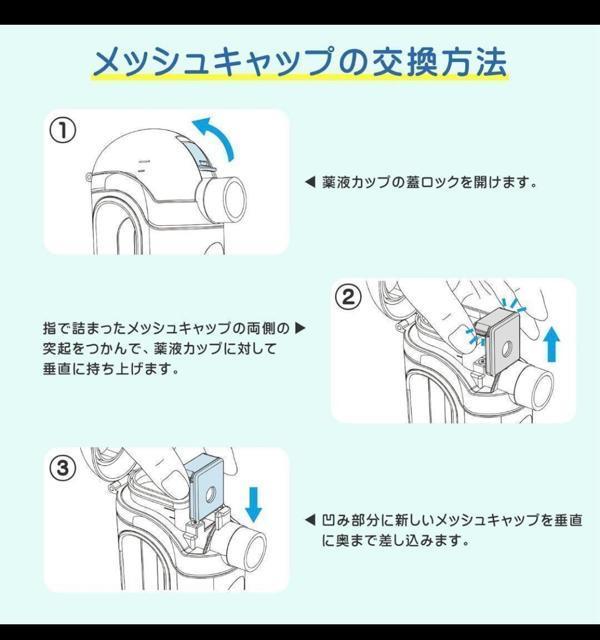 メッシュキャップの交換方法

①

◀ 薬液カップの蓋ロックを開けます。

②

指で詰まったメッシュキャップの両側の ▶ 突起をつかんで、薬液カップに対して垂直に持ち上げます。

③

◀ 凹み部分に新しいメッシュキャップを垂直に奥まで差し込みます。