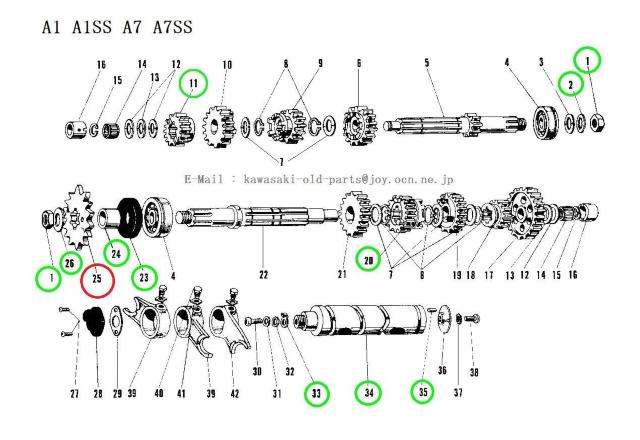 A1 A1SS A7 A7SS

16 15 14 13 12 11 10 8 9 6 5 4 3 2 1

7

E-Mail : kawasaki-old-parts@joy.ocn.ne.jp

1 26 25 24 23 4 22 21 20 7 8 19 18 17 13 12 14 15 16

27 28 29 39 40 41 39 42 30 31 32 33 34 35 36 37 38