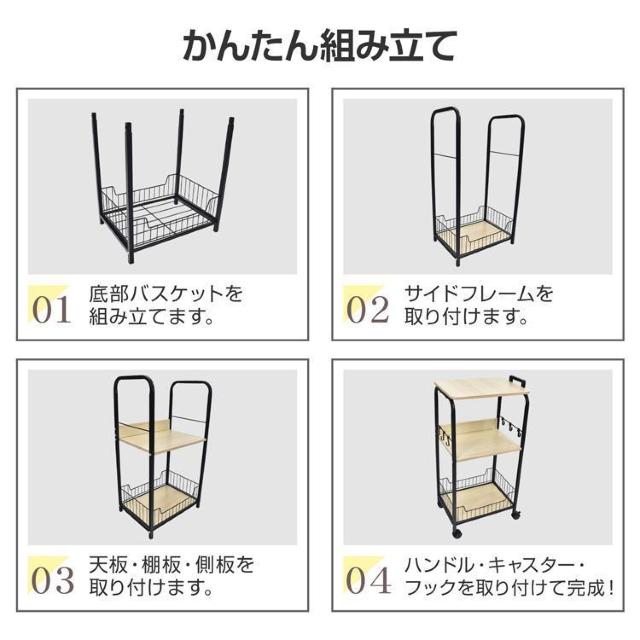 かんたん組み立て

01 底部バスケットを組み立てます。

02 サイドフレームを取り付けます。

03 天板・棚板・側板を取り付けます。

04 ハンドル・キャスター・フックを取り付けて完成！