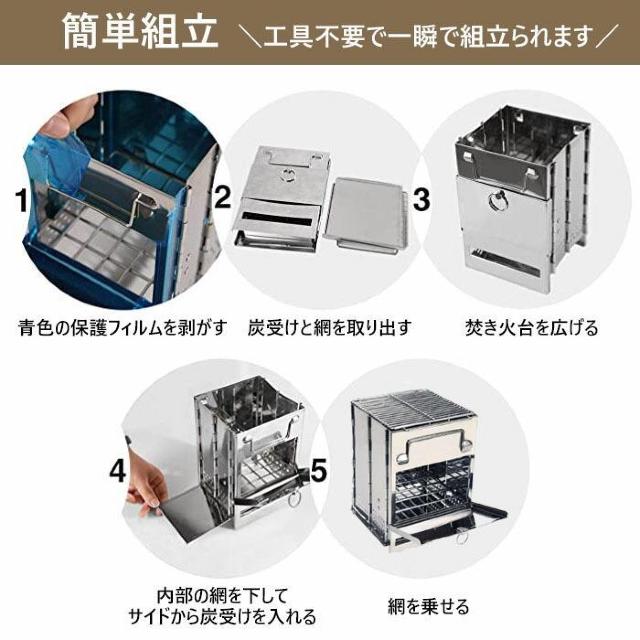 簡単組立 ＼工具不要で一瞬で組立られます／

1
青色の保護フィルムを剥がす

2
炭受けと網を取り出す

3
焚き火台を広げる

4
内部の網を下して
サイドから炭受けを入れる

5
網を乗せる