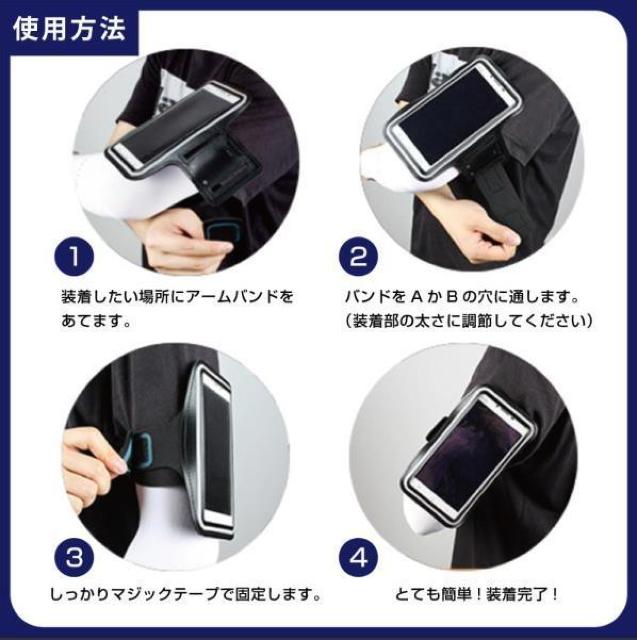 使用方法

1

装着したい場所にアームバンドをあてます。

2

バンドを A か B の穴に通します。(装着部の太さに調節してください)

3

しっかりマジックテープで固定します。

4

とても簡単！装着完了！