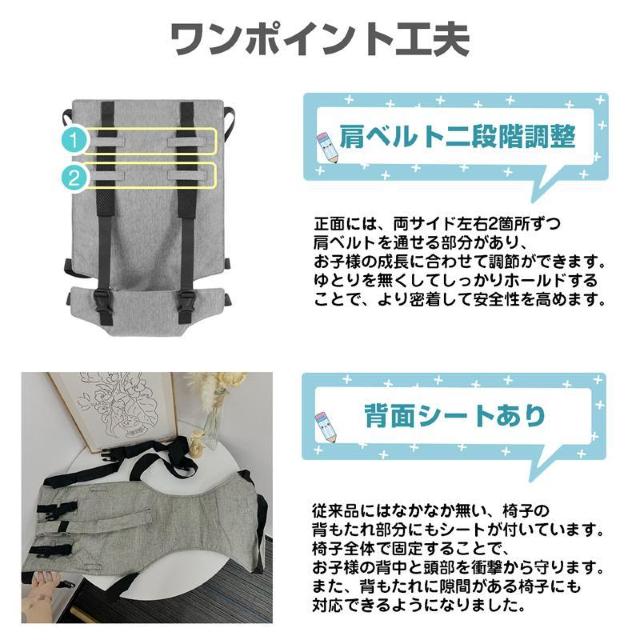 ワンポイント工夫

1

2

肩ベルト二段階調整

正面には、両サイド左右2箇所ずつ肩ベルトを通せる部分があり、お子様の成長に合わせて調節ができます。ゆとりを無くしてしっかりホールドすることで、より密着して安全性を高めます。

背面シートあり

従来品にはなかなか無い、椅子の背もたれ部分にもシートが付いています。椅子全体で固定することで、お子様の背中と頭部を衝撃から守ります。また、背もたれに隙間がある椅子にも対応できるようになりました。