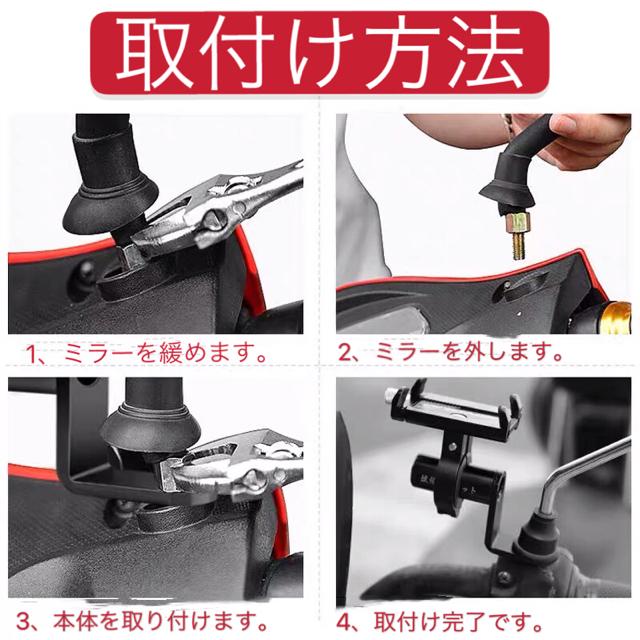 取付け方法

1、ミラーを緩めます。

2、ミラーを外します。

3、本体を取り付けます。

4、取付け完了です。