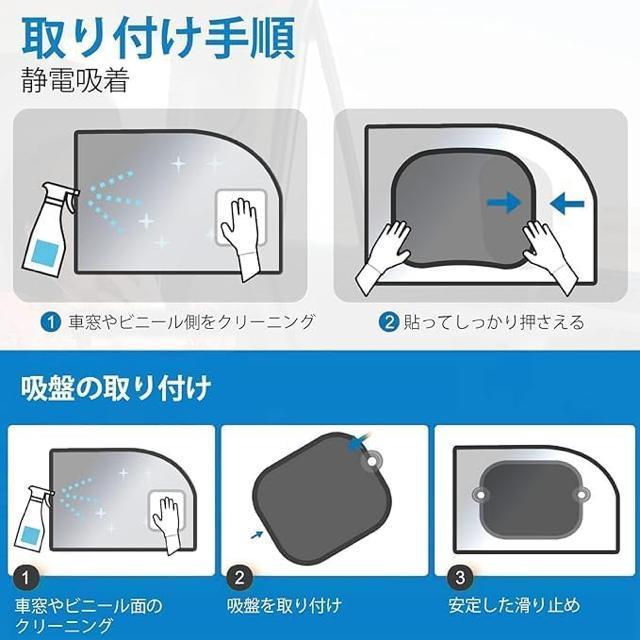 取り付け手順
静電吸着

1 車窓やビニール側をクリーニング

2 貼ってしっかり押さえる

吸盤の取り付け

1
車窓やビニール面のクリーニング

2
吸盤を取り付け

3
安定した滑り止め