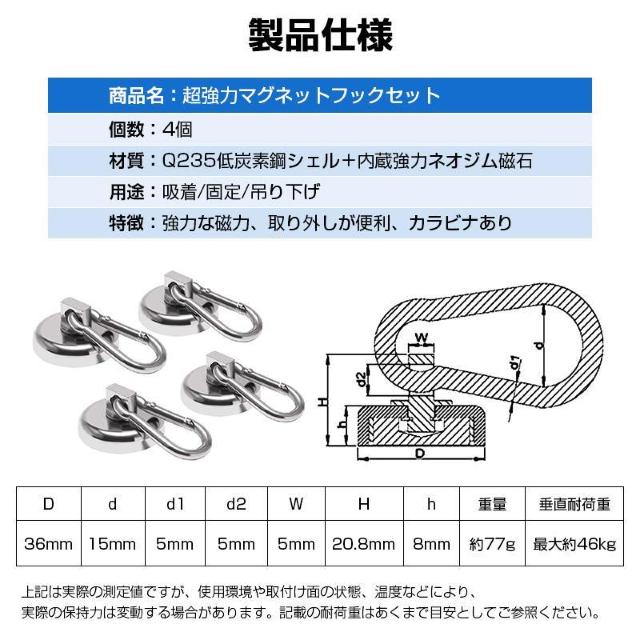 製品仕様

商品名：超強力マグネットフックセット

個数：4個

材質：Q235低炭素鋼シェル＋内蔵強力ネオジム磁石

用途：吸着/固定/吊り下げ

特徴：強力な磁力、取り外しが便利、カラビナあり

W
d
d1
d2
H
h
D

| D | d | d1 | d2 | W | H | h | 重量 | 垂直耐荷重 |
|---|---|---|---|---|---|---|---|---|
| 36mm | 15mm | 5mm | 5mm | 5mm | 20.8mm | 8mm | 約77g | 最大約46kg |

上記は実際の測定値ですが、使用環境や取付け面の状態、温度などにより、実際の保持力は変動する場合があります。記載の耐荷重はあくまで目安としてご参照ください。