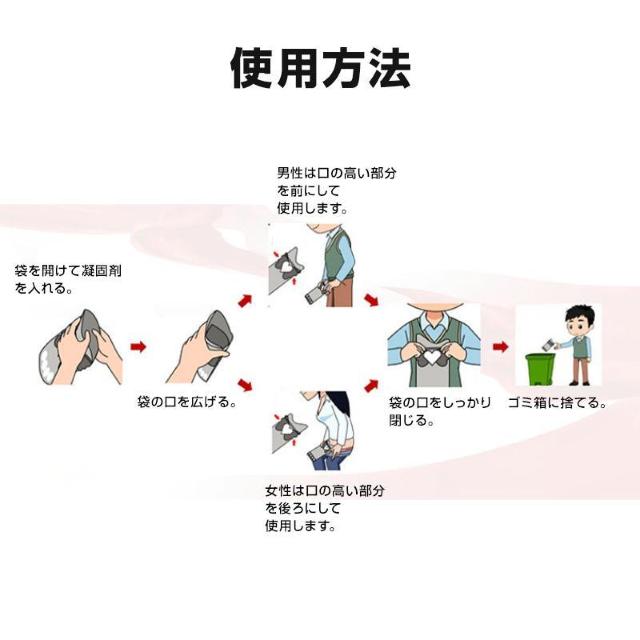 使用方法

袋を開けて凝固剤を入れる。

袋の口を広げる。

男性は口の高い部分を前にして使用します。

女性は口の高い部分を後ろにして使用します。

袋の口をしっかり閉じる。

ゴミ箱に捨てる。