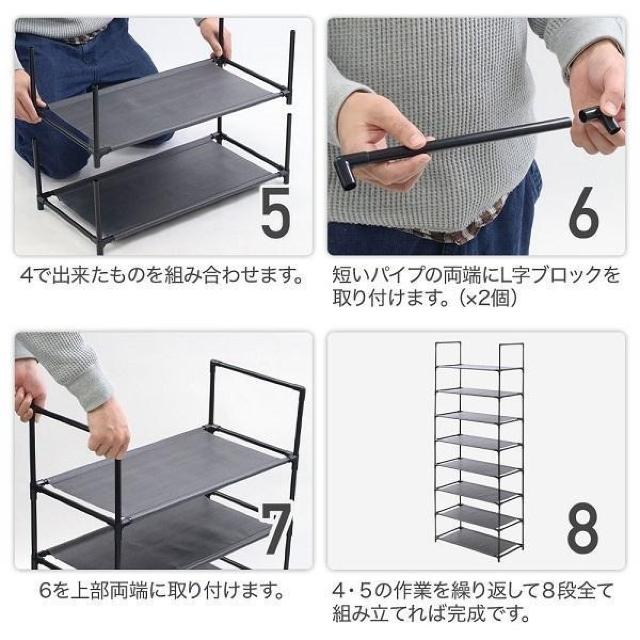 5

4で出来たものを組み合わせます。

6

短いパイプの両端にL字ブロックを取り付けます。（×2個）

7

6を上部両端に取り付けます。

8

4・5の作業を繰り返して8段全て組み立てれば完成です。