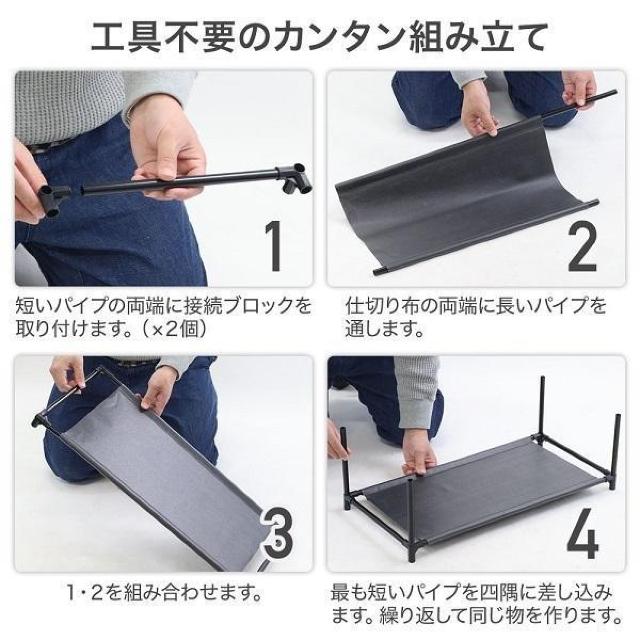 工具不要のカンタン組み立て

1

短いパイプの両端に接続ブロックを取り付けます。（×2個）

2

仕切り布の両端に長いパイプを通します。

3

1・2を組み合わせます。

4

最も短いパイプを四隅に差し込みます。繰り返して同じ物を作ります。