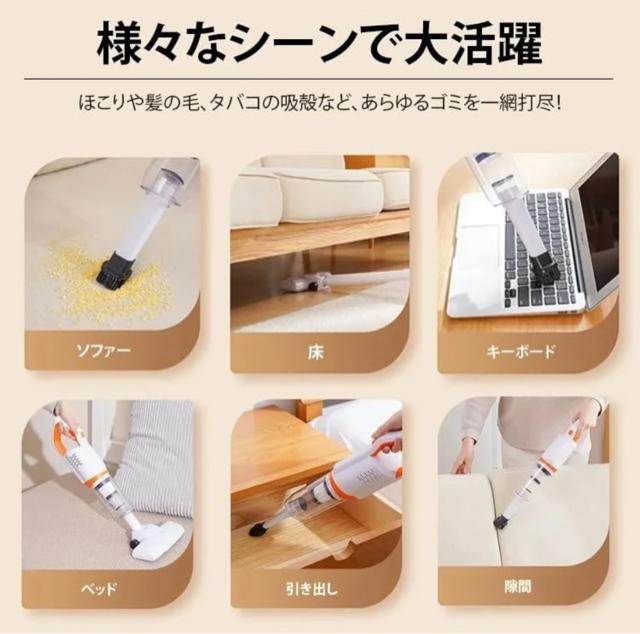 様々なシーンで大活躍

ほこりや髪の毛、タバコの吸殻など、あらゆるゴミを一網打尽!

ソファー

床

キーボード

ベッド

引き出し

隙間