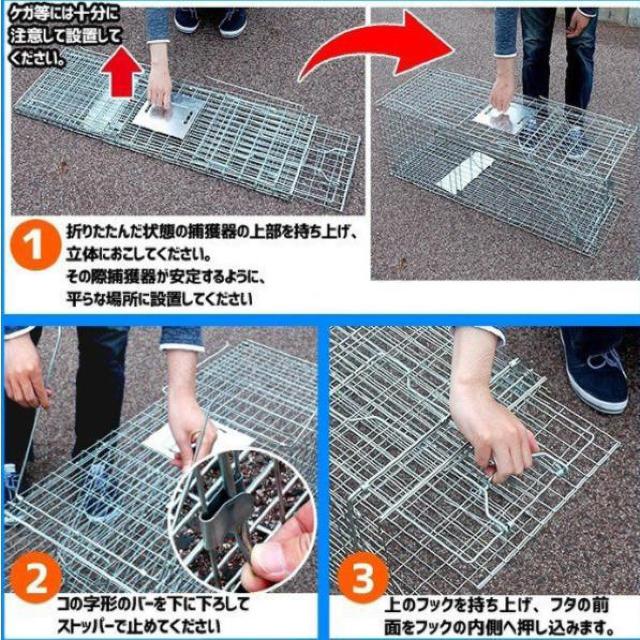 ケガ等には十分に注意して設置してください。

1
折りたたんだ状態の捕獲器の上部を持ち上げ、立体におこしてください。
その際捕獲器が安定するように、平らな場所に設置してください

2
コの字形のバーを下に下ろしてストッパーで止めてください

3
上のフックを持ち上げ、フタの前面をフックの内側へ押し込みます。