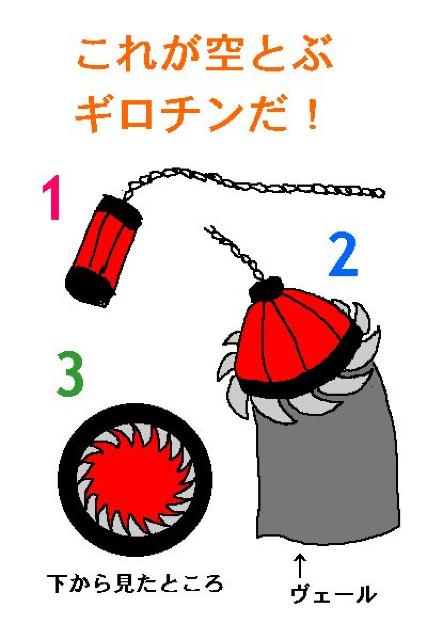 これが空とぶ
ギロチンだ！

1

2

3

下から見たところ

↑
ヴェール