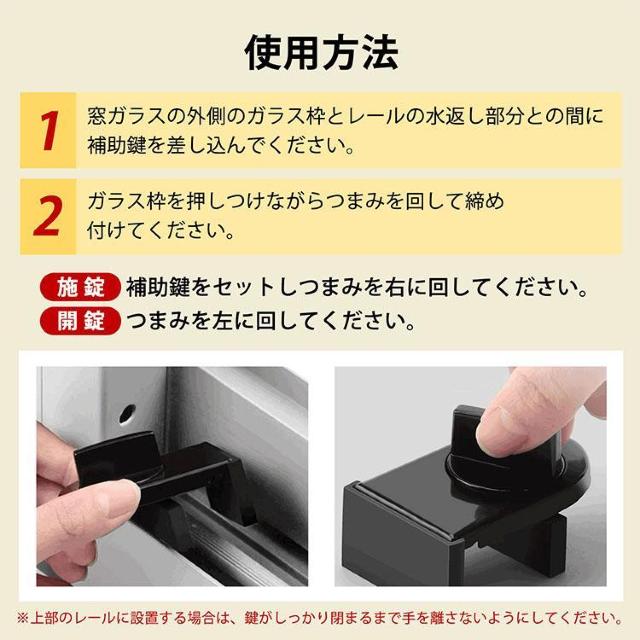 使用方法

1 窓ガラスの外側のガラス枠とレールの水返し部分との間に補助鍵を差し込んでください。

2 ガラス枠を押しつけながらつまみを回して締め付けてください。

施錠 補助鍵をセットしつまみを右に回してください。
開錠 つまみを左に回してください。

※上部のレールに設置する場合は、鍵がしっかり閉まるまで手を離さないようにしてください。