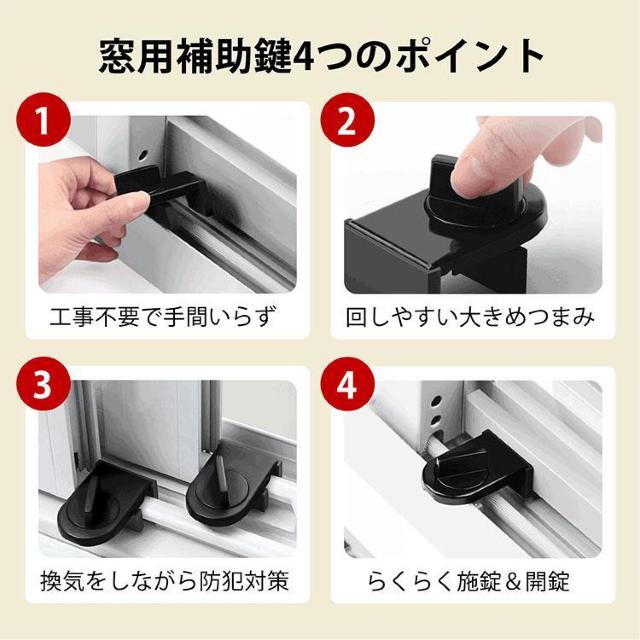 窓用補助鍵4つのポイント

1

工事不要で手間いらず

2

回しやすい大きめつまみ

3

換気をしながら防犯対策

4

らくらく施錠＆開錠