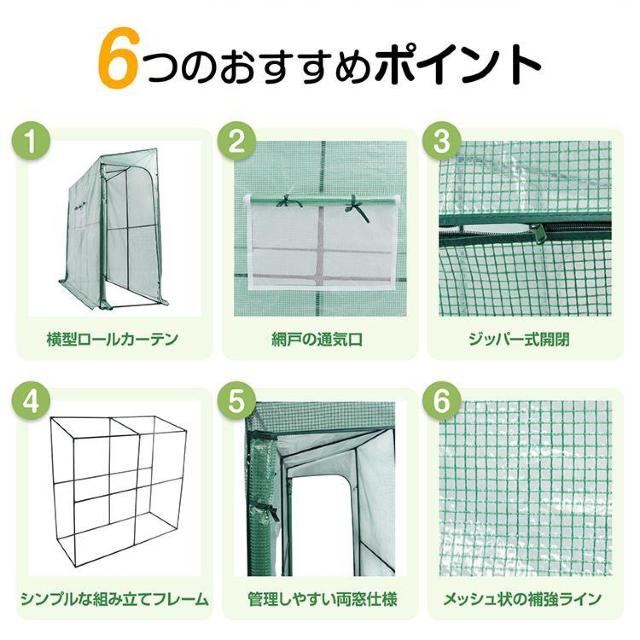 6つのおすすめポイント

1
横型ロールカーテン

2
網戸の通気口

3
ジッパー式開閉

4
シンプルな組み立てフレーム

5
管理しやすい両窓仕様

6
メッシュ状の補強ライン