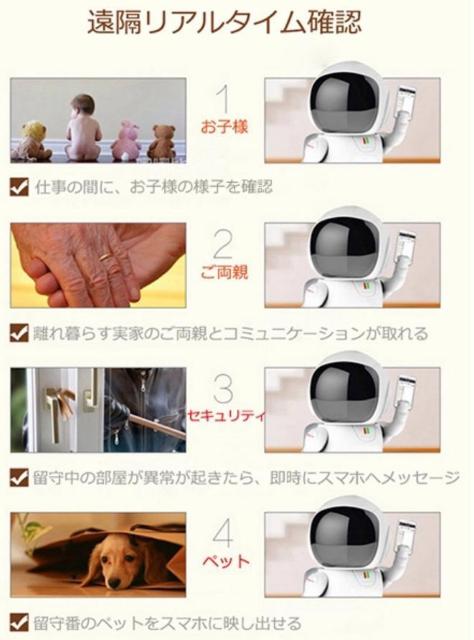 遠隔リアルタイム確認

1
お子様

仕事の間に、お子様の様子を確認

2
ご両親

離れ暮らす実家のご両親とコミュニケーションが取れる

3
セキュリティ

留守中の部屋が異常が起きたら、即時にスマホへメッセージ

4
ペット

留守番のペットをスマホに映し出せる