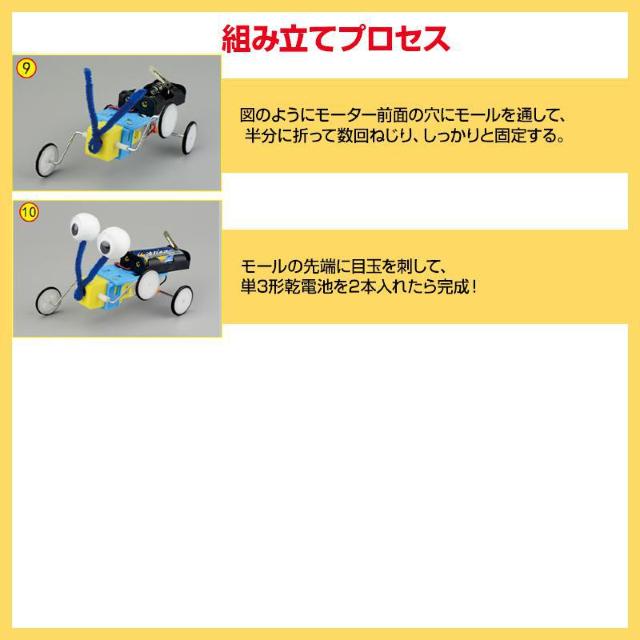 組み立てプロセス

9

図のようにモーター前面の穴にモールを通して、半分に折って数回ねじり、しっかりと固定する。

10

モールの先端に目玉を刺して、単3形乾電池を2本入れたら完成！