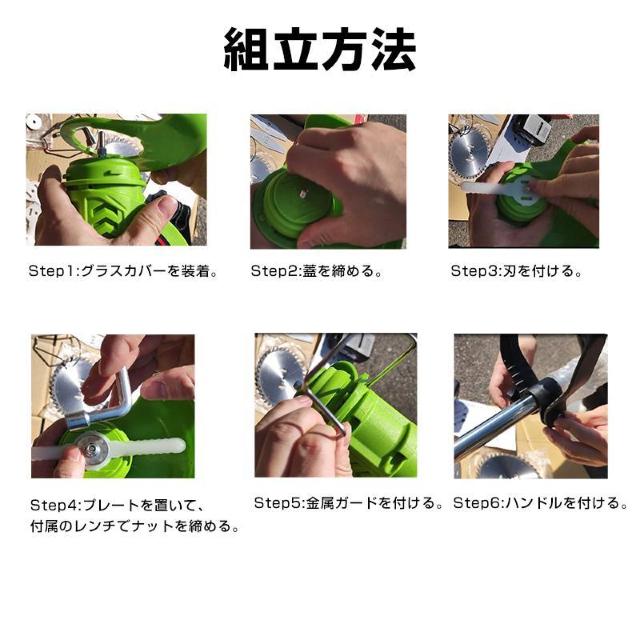 組立方法

Step1:グラスカバーを装着。

Step2:蓋を締める。

Step3:刃を付ける。

Step4:プレートを置いて、付属のレンチでナットを締める。

Step5:金属ガードを付ける。

Step6:ハンドルを付ける。