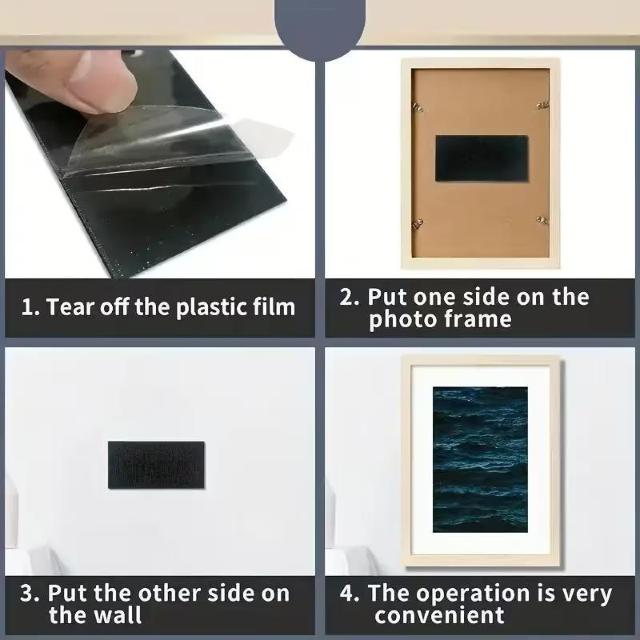 1. Tear off the plastic film

2. Put one side on the photo frame

3. Put the other side on the wall

4. The operation is very convenient