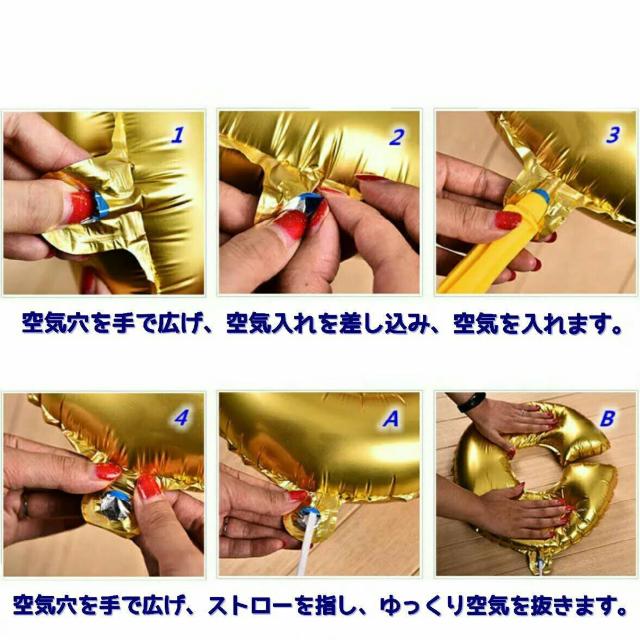 1

2

3

空気穴を手で広げ、空気入れを差し込み、空気を入れます。

4

A

B

空気穴を手で広げ、ストローを指し、ゆっくり空気を抜きます。