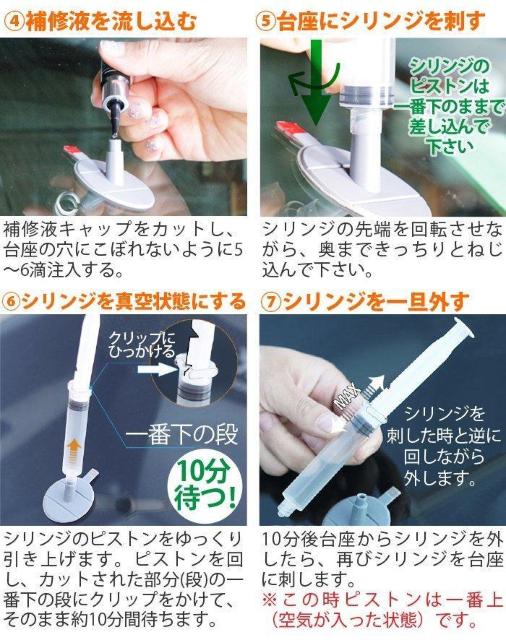 ④補修液を流し込む

補修液キャップをカットし、台座の穴にこぼれないように5〜6滴注入する。

⑤台座にシリンジを刺す

シリンジのピストンは一番下のままで差し込んで下さい

シリンジの先端を回転させながら、奥まできっちりとねじ込んで下さい。

⑥シリンジを真空状態にする

クリップにひっかける

一番下の段

10分待つ!

シリンジのピストンをゆっくり引き上げます。ピストンを回し、カットされた部分(段)の一番下の段にクリップをかけて、そのまま約10分間待ちます。

⑦シリンジを一旦外す

MAX

シリンジを刺した時と逆に回しながら外します。

10分後台座からシリンジを外したら、再びシリンジを台座に刺します。
※この時ピストンは一番上(空気が入った状態)です。