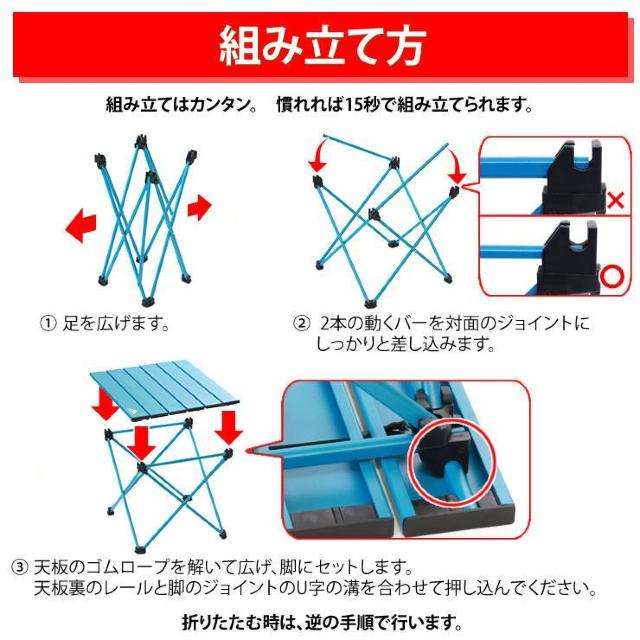 組み立て方

組み立てはカンタン。　慣れれば15秒で組み立てられます。

×

○

① 足を広げます。

② 2本の動くバーを対面のジョイントにしっかりと差し込みます。

③ 天板のゴムロープを解いて広げ、脚にセットします。
天板裏のレールと脚のジョイントのU字の溝を合わせて押し込んでください。

折りたたむ時は、逆の手順で行います。