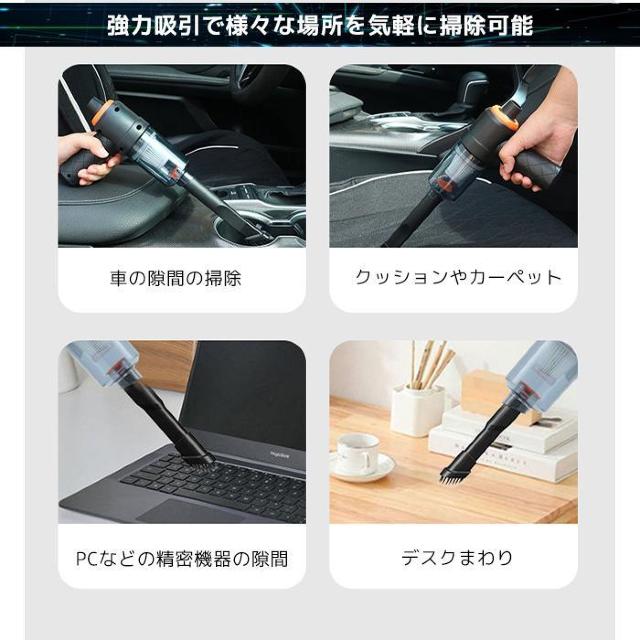 強力吸引で様々な場所を気軽に掃除可能

車の隙間の掃除

クッションやカーペット

PCなどの精密機器の隙間

デスクまわり