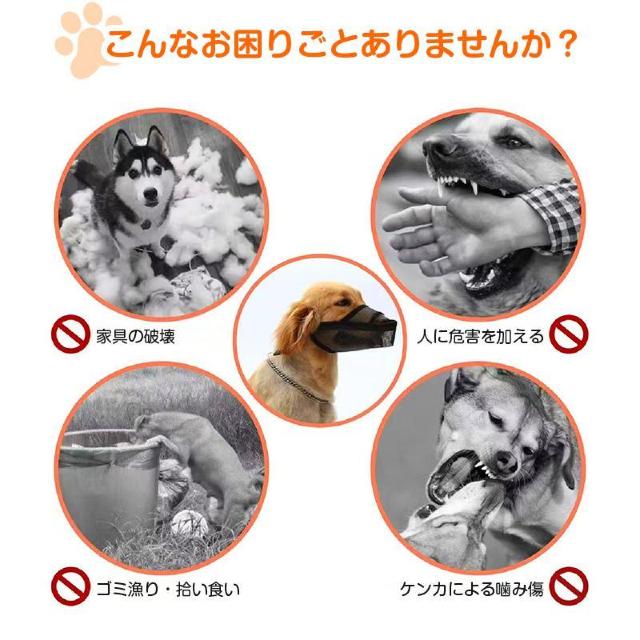 こんなお困りごとありませんか？

家具の破壊

人に危害を加える

ゴミ漁り・拾い食い

ケンカによる噛み傷