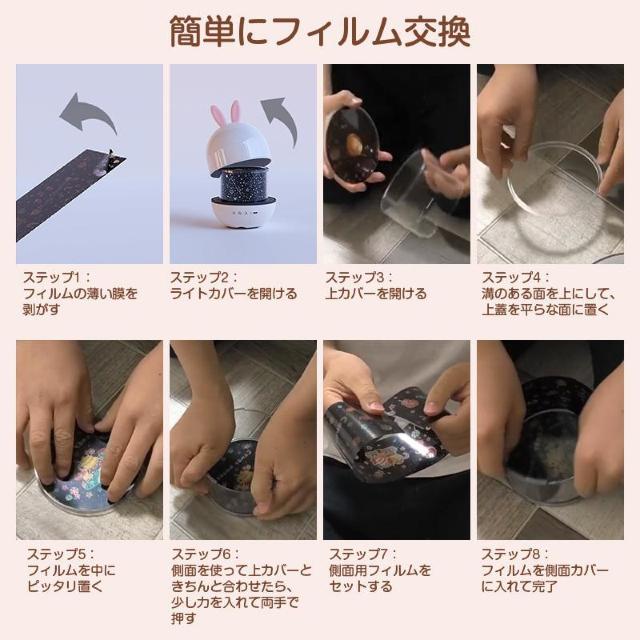 簡単にフィルム交換

ステップ1：
フィルムの薄い膜を剥がす

ステップ2：
ライトカバーを開ける

ステップ3：
上カバーを開ける

ステップ4：
溝のある面を上にして、上蓋を平らな面に置く

ステップ5：
フィルムを中にピッタリ置く

ステップ6：
側面を使って上カバーときちんと合わせたら、少し力を入れて両手で押す

ステップ7：
側面用フィルムをセットする

ステップ8：
フィルムを側面カバーに入れて完了