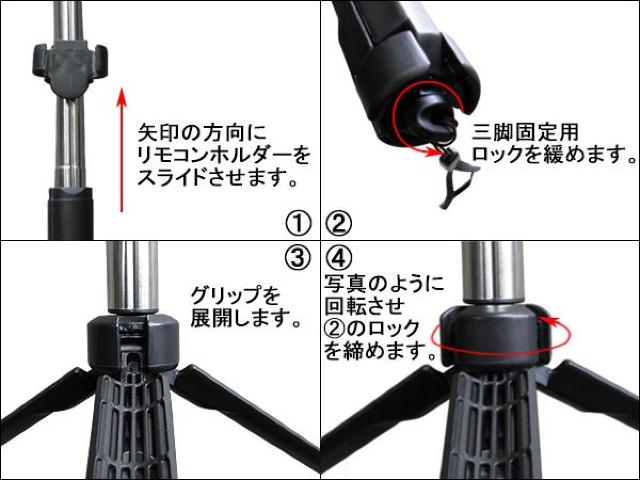 矢印の方向に
リモコンホルダーを
スライドさせます。

①

三脚固定用
ロックを緩めます。

②

③

グリップを
展開します。

④

写真のように
回転させ
②のロック
を締めます。