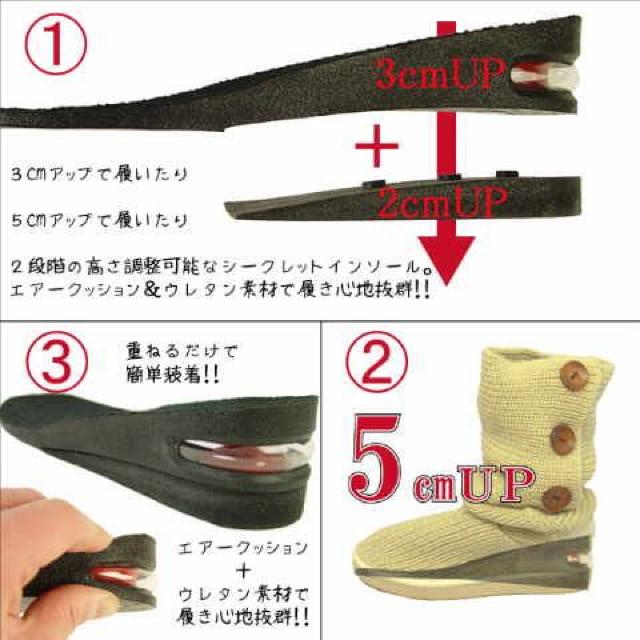 ①

3cmUP

+

2cmUP

3CMアップで履いたり

5CMアップで履いたり

2段階の高さ調整可能なシークレットインソール。
エアークッション&ウレタン素材で履き心地抜群!!

③

重ねるだけで
簡単装着!!

エアークッション
+
ウレタン素材で
履き心地抜群!!

②

5cmUP