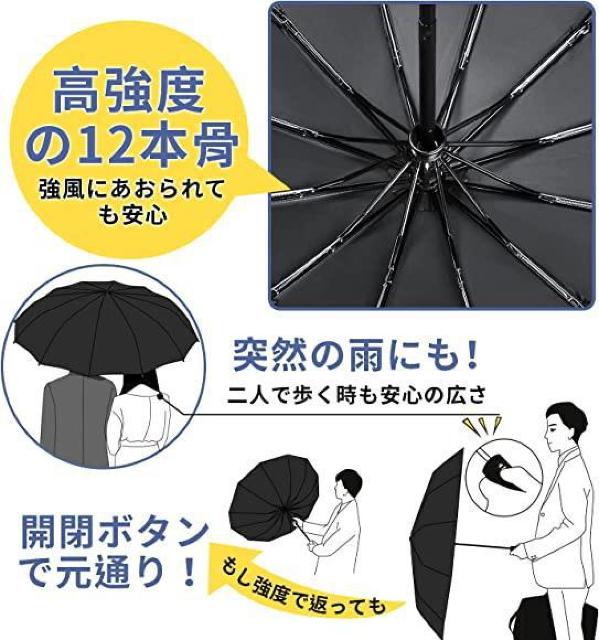 高強度の12本骨
強風にあおられても安心

突然の雨にも！
二人で歩く時も安心の広さ

開閉ボタンで元通り！
もし強度で返っても