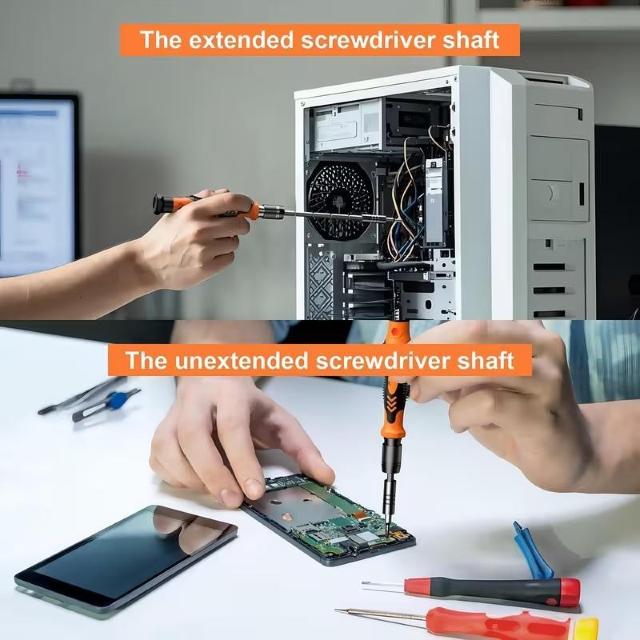 The extended screwdriver shaft

The unextended screwdriver shaft