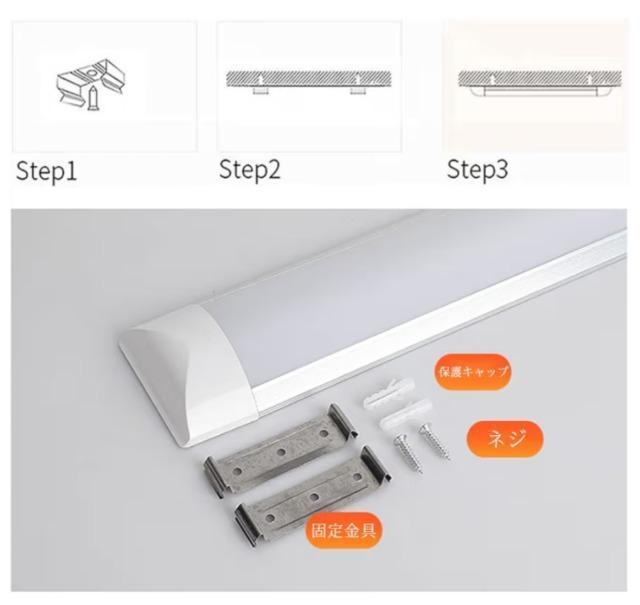 Step1
Step2
Step3

保護キャップ
ネジ
固定金具