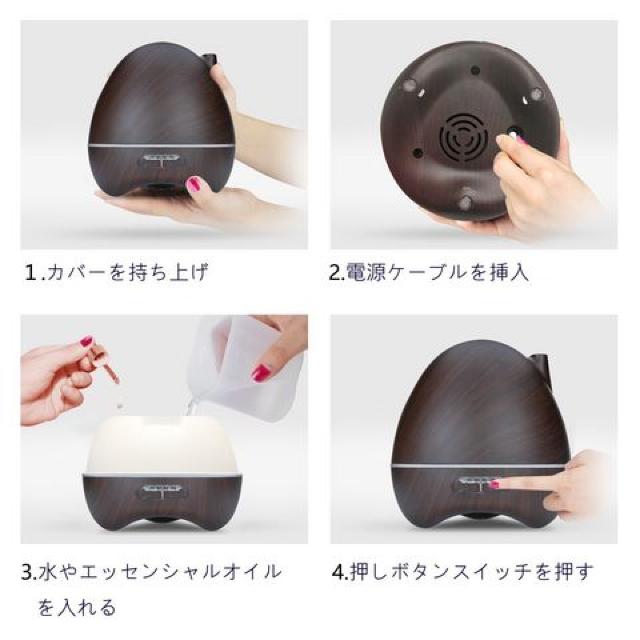 1.カバーを持ち上げ

2.電源ケーブルを挿入

3.水やエッセンシャルオイルを入れる

4.押しボタンスイッチを押す