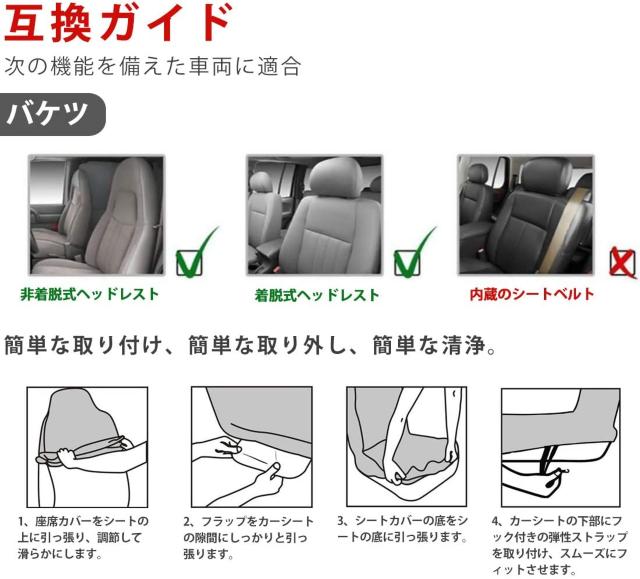 互換ガイド

次の機能を備えた車両に適合

バケツ

非着脱式ヘッドレスト

着脱式ヘッドレスト

内蔵のシートベルト

簡単な取り付け、簡単な取り外し、簡単な清浄。

1、座席カバーをシートの上に引っ張り、調節して滑らかにします。

2、フラップをカーシートの隙間にしっかりと引っ張ります。

3、シートカバーの底をシートの底に引っ張ります。

4、カーシートの下部にフック付きの弾性ストラップを取り付け、スムーズにフィットさせます。