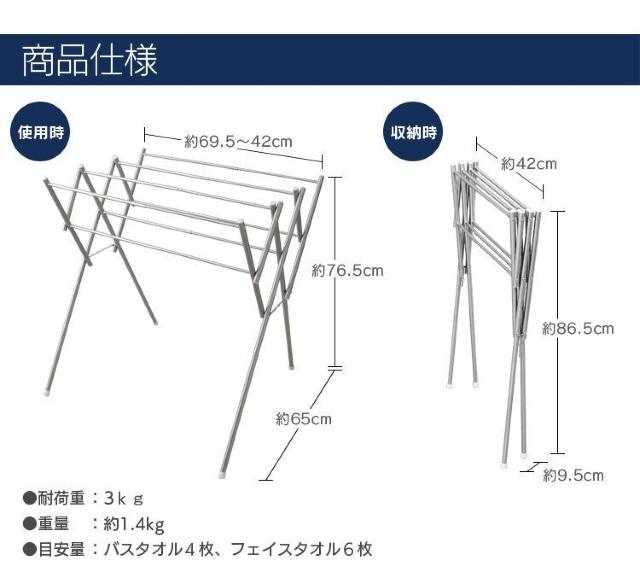 商品仕様

使用時

約69.5～42cm

約76.5cm

約65cm

収納時

約42cm

約86.5cm

約9.5cm

●耐荷重：3ｋｇ
●重量　：約1.4kg
●目安量：バスタオル４枚、フェイスタオル６枚