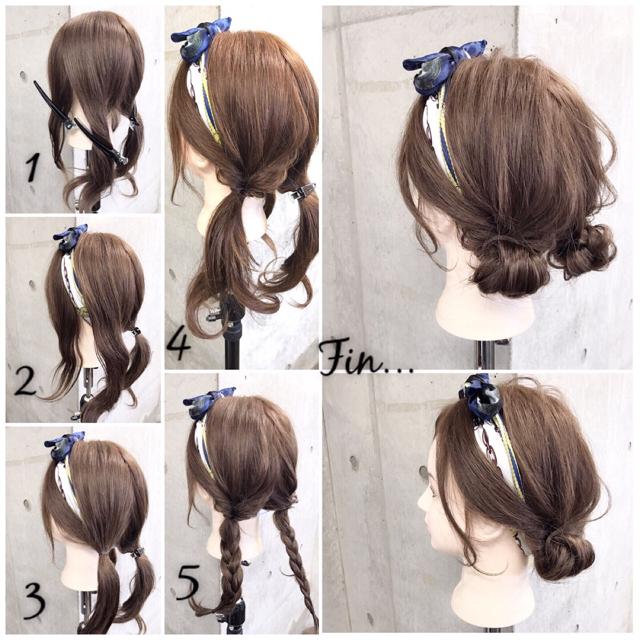 1

2

3

4

5

Fin...