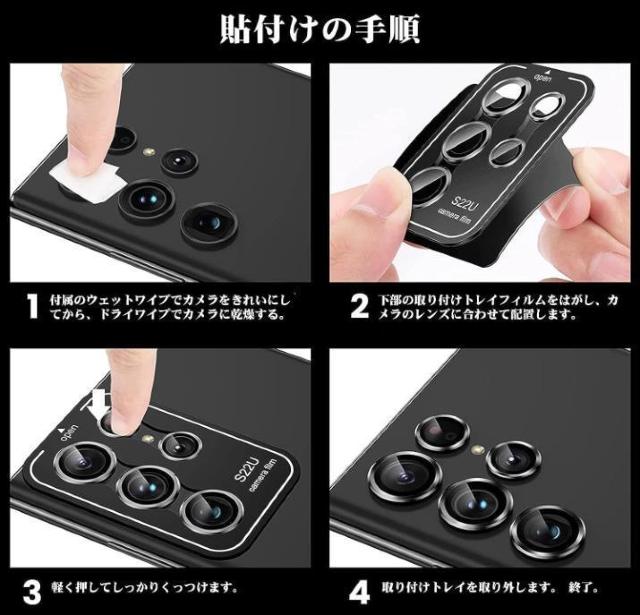 貼付けの手順

open

S22U
camera film

1 付属のウェットワイプでカメラをきれいにしてから、ドライワイプでカメラに乾燥する。

2 下部の取り付けトレイフィルムをはがし、カメラのレンズに合わせて配置します。

open

S22U
camera film

3 軽く押してしっかりくっつけます。

4 取り付けトレイを取り外します。 終了。